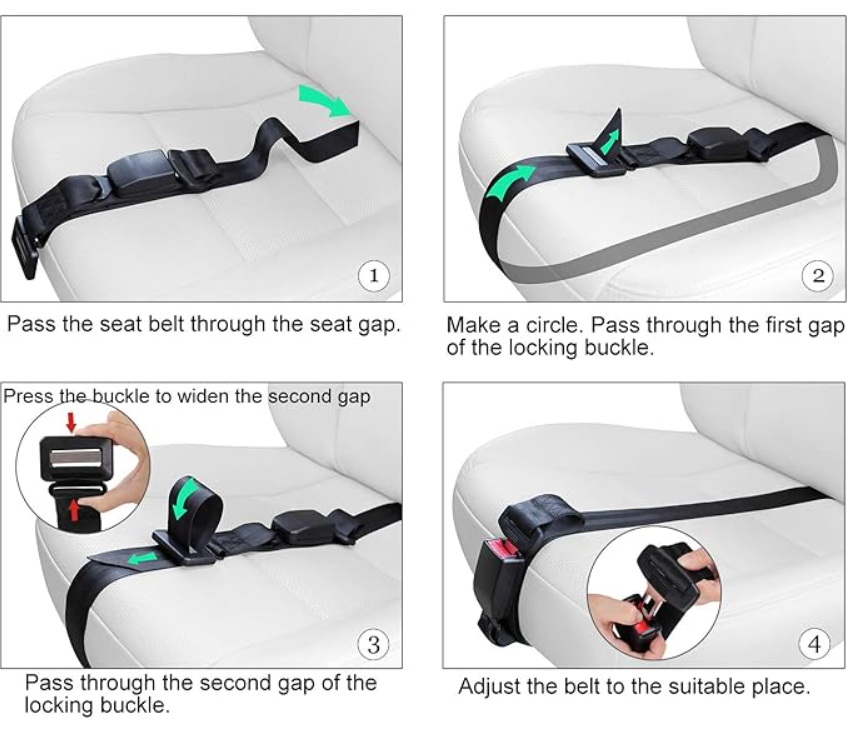 1

Pass the seat belt through the seat gap.

2

Make a circle. Pass through the first gap of the locking buckle.

Press the buckle to widen the second gap

3

Pass through the second gap of the locking buckle.

4

Adjust the belt to the suitable place.